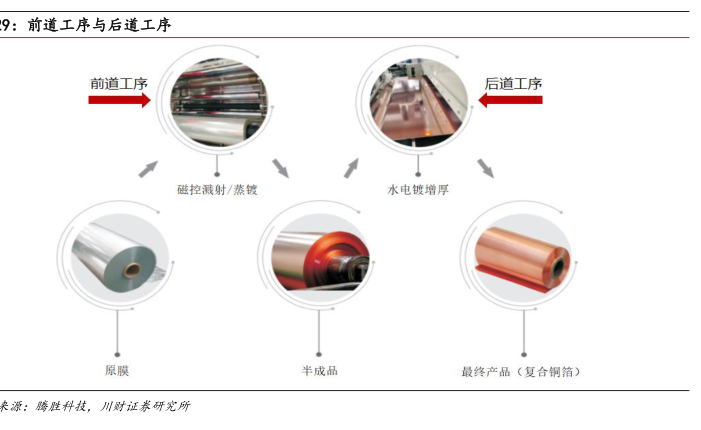 29：前道工序与后道工序

前道工序

后道工序

磁控溅射/蒸镀

水电镀增厚

原膜

半成品

最终产品（复合铜箔）

来源：腾胜科技，川财证券研究所