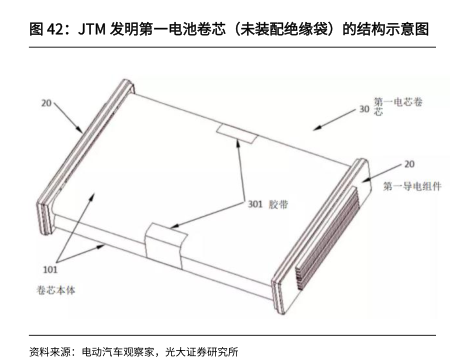 图 42：JTM 发明第一电池卷芯（未装配绝缘袋）的结构示意图

20

30 第一电芯卷芯

20

第一导电组件

301 胶带

101

卷芯本体

资料来源：电动汽车观察家，光大证券研究所