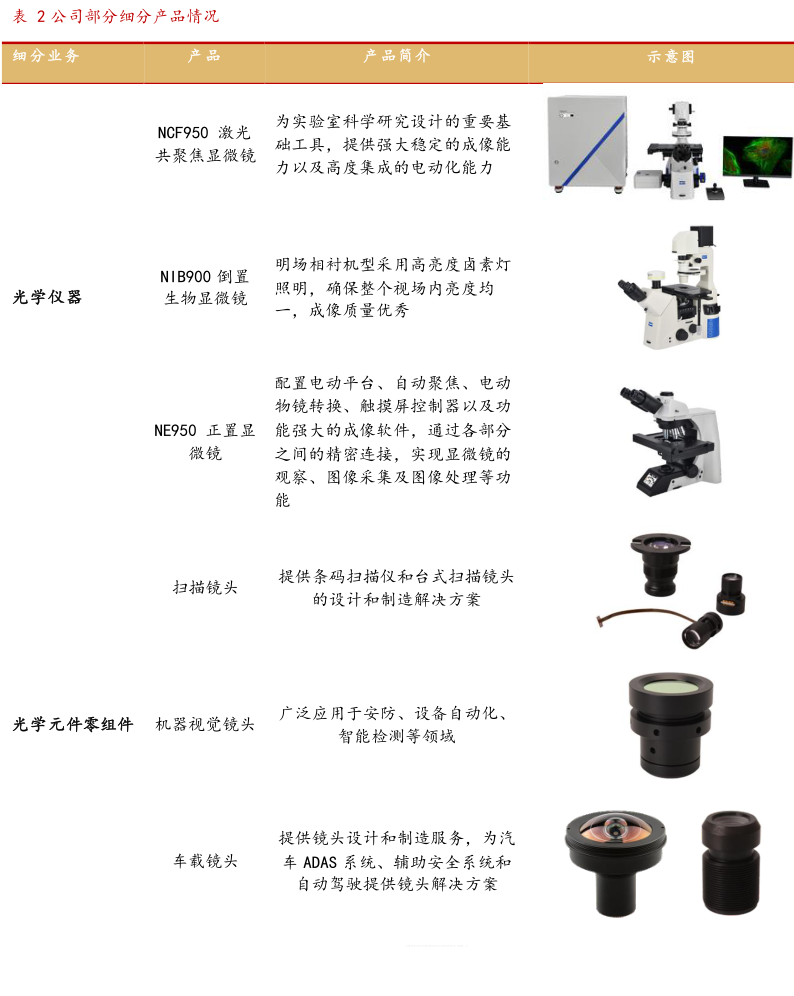 表 2 公司部分细分产品情况

| 细分业务 | 产品 | 产品简介 | 示意图 |
|---|---|---|---|
| 光学仪器 | NCF950 激光共聚焦显微镜 | 为实验室科学研究设计的重要基础工具，提供强大稳定的成像能力以及高度集成的电动化能力 | |
| | NIB900 倒置生物显微镜 | 明场相衬机型采用高亮度卤素灯照明，确保整个视场内亮度均一，成像质量优秀 | |
| | NE950 正置显微镜 | 配置电动平台、自动聚焦、电动物镜转换、触摸屏控制器以及功能强大的成像软件，通过各部分之间的精密连接，实现显微镜的观察、图像采集及图像处理等功能 | |
| 光学元件零组件 | 扫描镜头 | 提供条码扫描仪和台式扫描镜头的设计和制造解决方案 | |
| | 机器视觉镜头 | 广泛应用于安防、设备自动化、智能检测等领域 | |
| | 车载镜头 | 提供镜头设计和制造服务，为汽车 ADAS 系统、辅助安全系统和自动驾驶提供镜头解决方案 | |