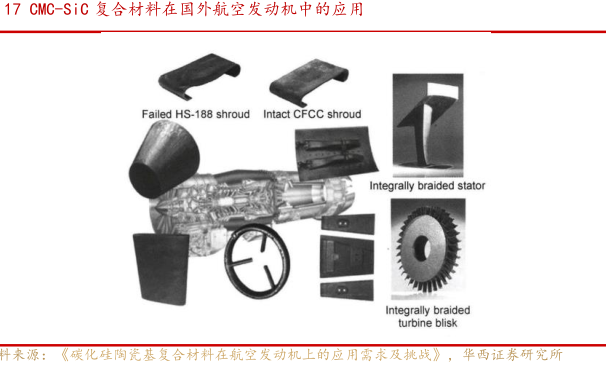 17 CMC-SiC 复合材料在国外航空发动机中的应用

Failed HS-188 shroud

Intact CFCC shroud

Integrally braided stator

Integrally braided turbine blisk

料来源：《碳化硅陶瓷基复合材料在航空发动机上的应用需求及挑战》，华西证券研究所