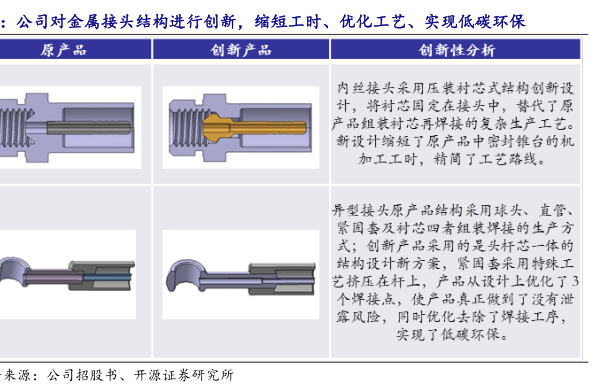 ：公司对金属接头结构进行创新，缩短工时、优化工艺、实现低碳环保

| 原产品 | 创新产品 | 创新性分析 |
|---|---|---|
| | | 内丝接头采用压装衬芯式结构创新设计，将衬芯固定在接头中，替代了原产品组装衬芯再焊接的复杂生产工艺。新设计缩短了原产品中密封锥台的机加工工时，精简了工艺路线。 |
| | | 异型接头原产品结构采用球头、直管、紧固套及衬芯四者组装焊接的生产方式；创新产品采用的是头杆芯一体的结构设计新方案，紧固套采用特殊工艺挤压在杆上，产品从设计上优化了3个焊接点，使产品真正做到了没有泄露风险，同时优化去除了焊接工序，实现了低碳环保。 |

来源：公司招股书、开源证券研究所