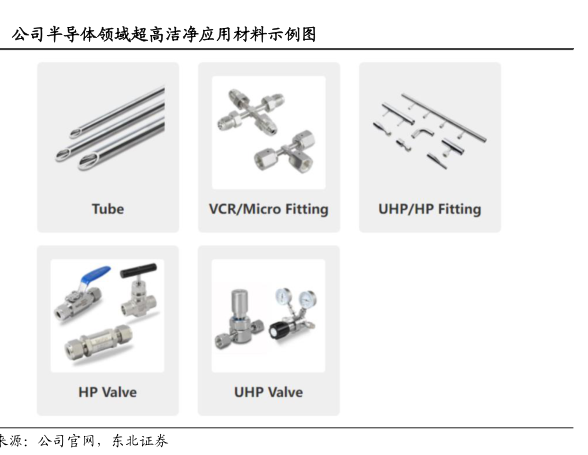 公司半导体领域超高洁净应用材料示例图

Tube

VCR/Micro Fitting

UHP/HP Fitting

HP Valve

UHP Valve

来源：公司官网，东北证券