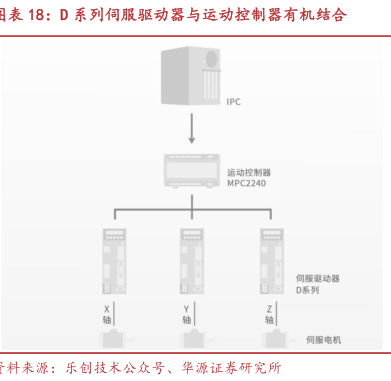 图表 18：D 系列伺服驱动器与运动控制器有机结合

IPC

运动控制器
MPC2240

伺服驱动器
D系列

X
轴

Y
轴

Z
轴

伺服电机

资料来源：乐创技术公众号、华源证券研究所