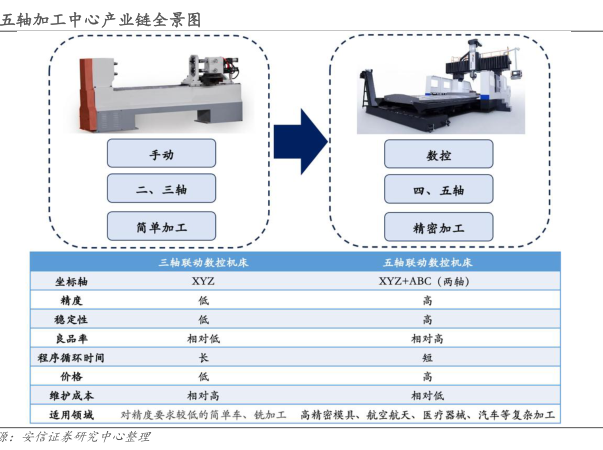 五轴加工中心产业链全景图

手动

二、三轴

简单加工

数控

四、五轴

精密加工

| | 三轴联动数控机床 | 五轴联动数控机床 |
|---|---|---|
| 坐标轴 | XYZ | XYZ+ABC（两轴） |
| 精度 | 低 | 高 |
| 稳定性 | 低 | 高 |
| 良品率 | 相对低 | 相对高 |
| 程序循环时间 | 长 | 短 |
| 价格 | 低 | 高 |
| 维护成本 | 相对高 | 相对低 |
| 适用领域 | 对精度要求较低的简单车、铣加工 | 高精密模具、航空航天、医疗器械、汽车等复杂加工 |

源：安信证券研究中心整理