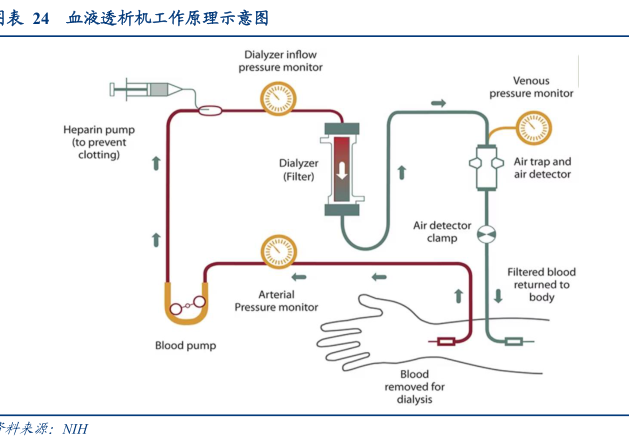 图表 24 血液透析机工作原理示意图

Dialyzer inflow pressure monitor

Venous pressure monitor

Heparin pump (to prevent clotting)

Dialyzer (Filter)

Air trap and air detector

Air detector clamp

Filtered blood returned to body

Arterial Pressure monitor

Blood pump

Blood removed for dialysis

资料来源：NIH