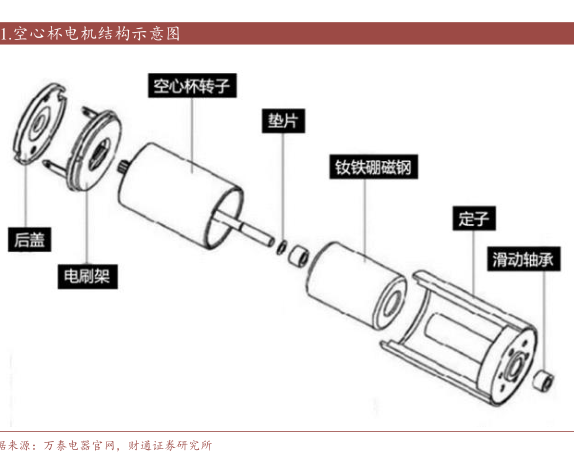 1.空心杯电机结构示意图

空心杯转子

垫片

钕铁硼磁钢

定子

滑动轴承

后盖

电刷架

据来源：万泰电器官网，财通证券研究所