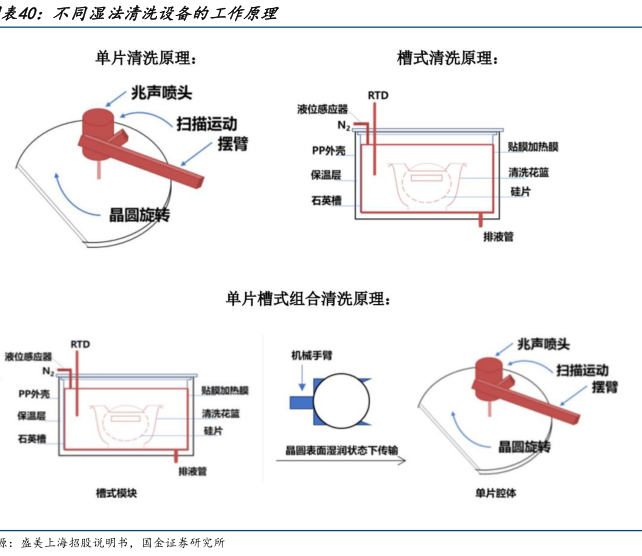 表40：不同湿法清洗设备的工作原理

单片清洗原理：

兆声喷头
扫描运动
摆臂
晶圆旋转

槽式清洗原理：

RTD
液位感应器
$N_2$
PP外壳
保温层
石英槽
贴膜加热膜
清洗花篮
硅片
排液管

单片槽式组合清洗原理：

RTD
液位感应器
$N_2$
PP外壳
保温层
石英槽
贴膜加热膜
清洗花篮
硅片
排液管
槽式模块

机械手臂
晶圆表面湿润状态下传输

兆声喷头
扫描运动
摆臂
晶圆旋转
单片腔体

源：盛美上海招股说明书，国金证券研究所