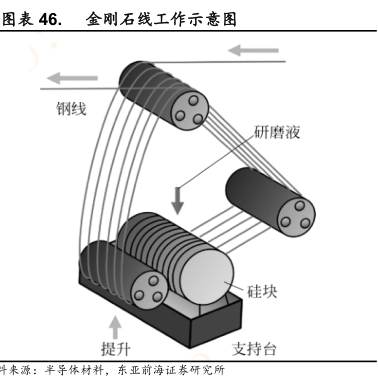 图表 46.　金刚石线工作示意图

钢线

研磨液

硅块

提升

支持台

料来源：半导体材料，东亚前海证券研究所