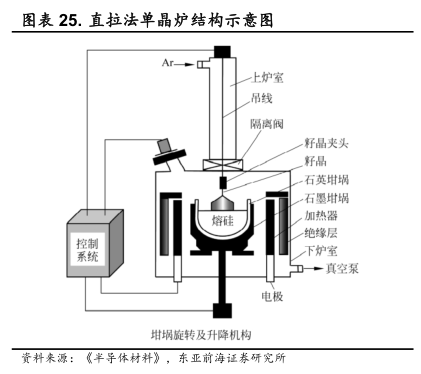 图表 25. 直拉法单晶炉结构示意图

Ar

上炉室

吊线

隔离阀

籽晶夹头

籽晶

石英坩埚

石墨坩埚

加热器

绝缘层

下炉室

真空泵

熔硅

控制系统

电极

坩埚旋转及升降机构

资料来源：《半导体材料》，东亚前海证券研究所