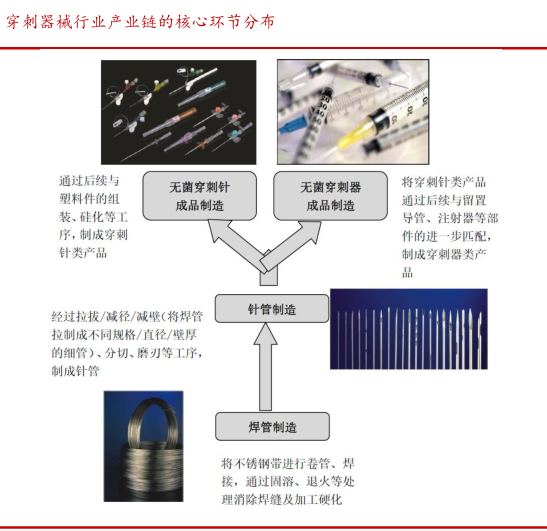 穿刺器械行业产业链的核心环节分布

通过后续与塑料件的组装、硅化等工序，制成穿刺针类产品

无菌穿刺针成品制造

无菌穿刺器成品制造

将穿刺针类产品通过后续与留置导管、注射器等部件的进一步匹配，制成穿刺器类产品

经过拉拔/减径/减壁(将焊管拉制成不同规格/直径/壁厚的细管)、分切、磨刃等工序，制成针管

针管制造

焊管制造

将不锈钢带进行卷管、焊接，通过固溶、退火等处理消除焊缝及加工硬化