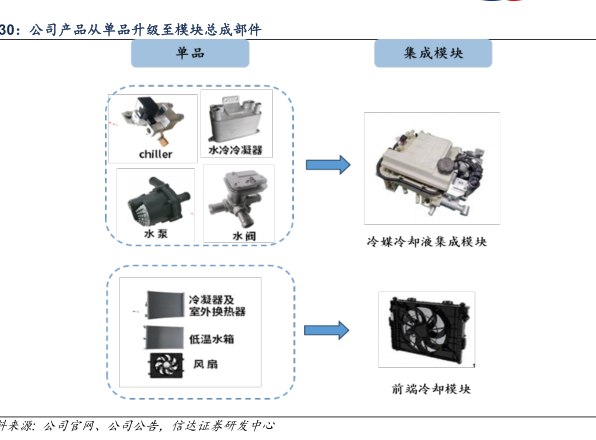 30：公司产品从单品升级至模块总成部件

单品

集成模块

chiller

水冷冷凝器

水泵

水阀

冷媒冷却液集成模块

冷凝器及室外换热器

低温水箱

风扇

前端冷却模块

料来源：公司官网、公司公告，信达证券研发中心