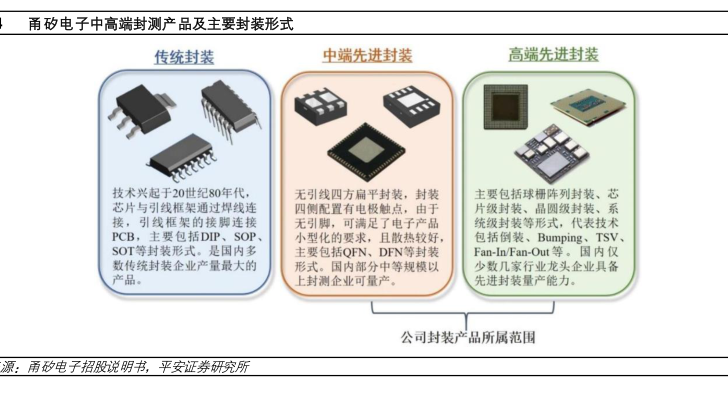 4 甬矽电子中高端封测产品及主要封装形式

传统封装

技术兴起于20世纪80年代，芯片与引线框架通过焊线连接，引线框架的接脚连接PCB，主要包括DIP、SOP、SOT等封装形式。是国内多数传统封装企业产量最大的产品。

中端先进封装

无引线四方扁平封装，封装四侧配置有电极触点，由于无引脚，可满足了电子产品小型化的要求，且散热较好，主要包括QFN、DFN等封装形式。国内部分中等规模以上封测企业可量产。

高端先进封装

主要包括球栅阵列封装、芯片级封装、晶圆级封装、系统级封装等形式，代表技术包括倒装、Bumping、TSV、Fan-In/Fan-Out等。国内仅少数几家行业龙头企业具备先进封装量产能力。

公司封装产品所属范围

源：甬矽电子招股说明书，平安证券研究所