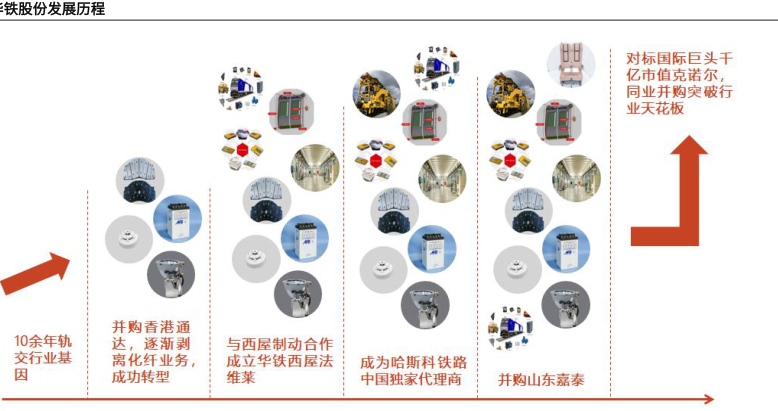 华铁股份发展历程

10余年轨交行业基因

并购香港通达，逐渐剥离化纤业务，成功转型

与西屋制动合作成立华铁西屋法维莱

成为哈斯科铁路中国独家代理商

并购山东嘉泰

对标国际巨头千亿市值克诺尔，同业并购突破行业天花板