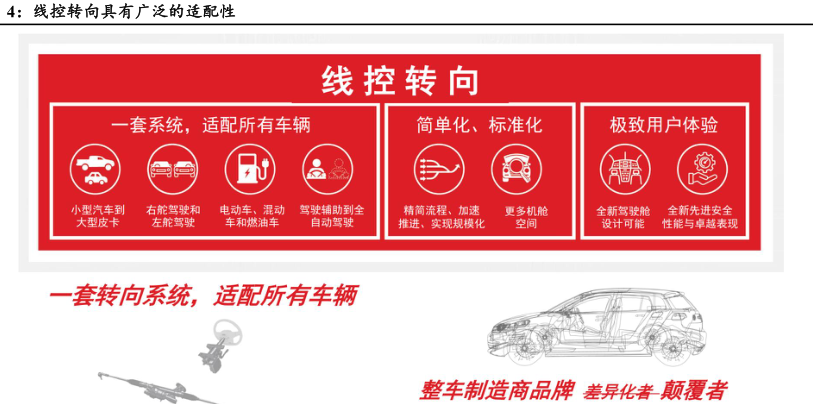 4：线控转向具有广泛的适配性

线控转向

一套系统，适配所有车辆

小型汽车到大型皮卡

右舵驾驶和左舵驾驶

电动车、混动车和燃油车

驾驶辅助到全自动驾驶

简单化、标准化

精简流程、加速推进、实现规模化

更多机舱空间

极致用户体验

全新驾驶舱设计可能

全新先进安全性能与卓越表现

一套转向系统，适配所有车辆

整车制造商品牌 差异化者 颠覆者