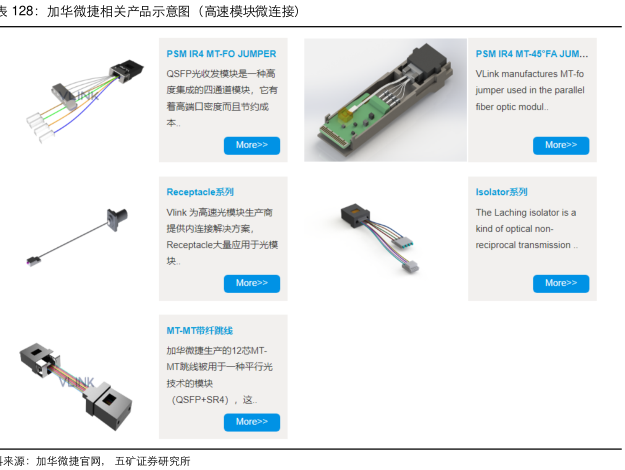 表 128：加华微捷相关产品示意图（高速模块微连接）

VLINK

PSM IR4 MT-FO JUMPER

QSFP光收发模块是一种高度集成的四通道模块，它有着高端口密度而且节约成本..

More>>

PSM IR4 MT-45°FA JUM...

VLink manufactures MT-fo jumper used in the parallel fiber optic modul..

More>>

Receptacle系列

Vlink 为高速光模块生产商提供内连接解决方案，Receptacle大量应用于光模块..

More>>

Isolator系列

The Laching isolator is a kind of optical non-reciprocal transmission ..

More>>

VLINK

MT-MT带纤跳线

加华微捷生产的12芯MT-MT跳线被用于一种平行光技术的模块（QSFP+SR4），这..

More>>

料来源：加华微捷官网，五矿证券研究所