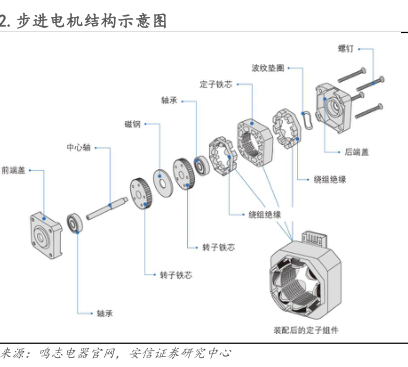 2. 步进电机结构示意图

螺钉

波纹垫圈

定子铁芯

轴承

磁钢

中心轴

前端盖

后端盖

绕组绝缘

绕组绝缘

转子铁芯

转子铁芯

轴承

装配后的定子组件

来源：鸣志电器官网，安信证券研究中心