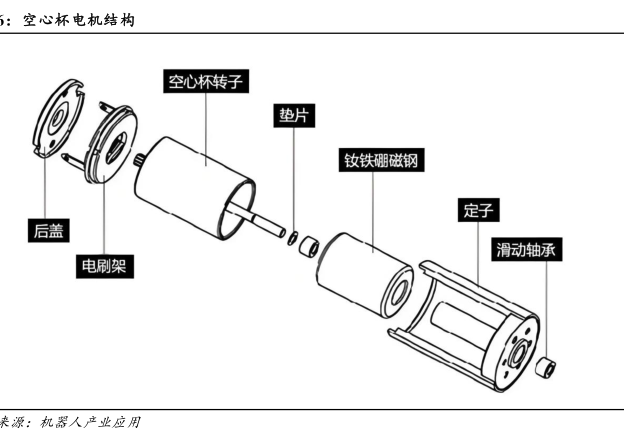 6：空心杯电机结构

空心杯转子

垫片

钕铁硼磁钢

定子

滑动轴承

后盖

电刷架

来源：机器人产业应用