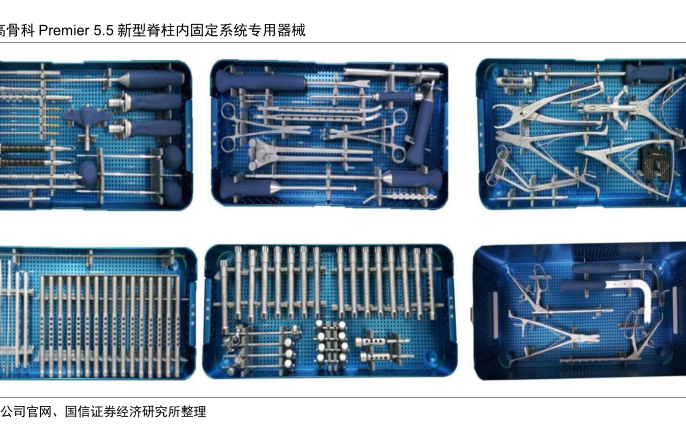 高骨科 Premier 5.5 新型脊柱内固定系统专用器械

公司官网、国信证券经济研究所整理