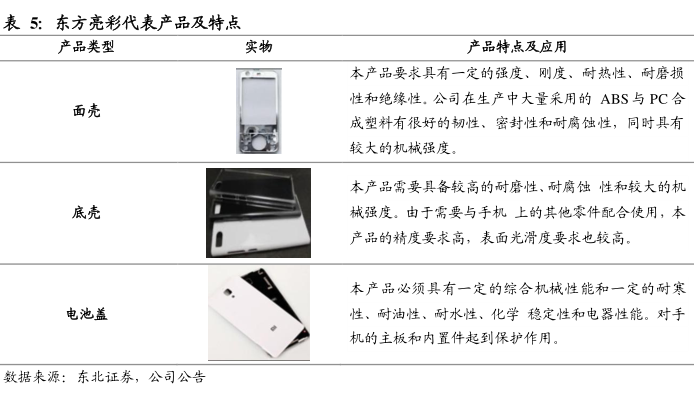 表 5: 东方亮彩代表产品及特点

| 产品类型 | 实物 | 产品特点及应用 |
|---|---|---|
| 面壳 | | 本产品要求具有一定的强度、刚度、耐热性、耐磨损性和绝缘性。公司在生产中大量采用的 ABS 与 PC 合成塑料有很好的韧性、密封性和耐腐蚀性，同时具有较大的机械强度。 |
| 底壳 | | 本产品需要具备较高的耐磨性、耐腐蚀 性和较大的机械强度。由于需要与手机 上的其他零件配合使用，本产品的精度要求高，表面光滑度要求也较高。 |
| 电池盖 | | 本产品必须具有一定的综合机械性能和一定的耐寒性、耐油性、耐水性、化学 稳定性和电器性能。对手机的主板和内置件起到保护作用。 |

数据来源：东北证券，公司公告