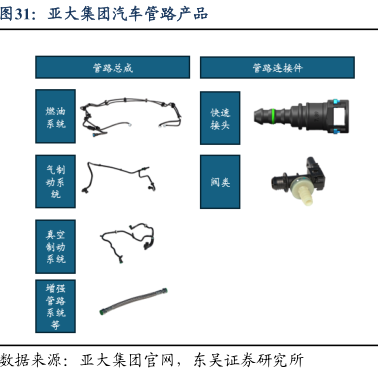 图31：亚大集团汽车管路产品

管路总成

燃油系统

气制动系统

真空制动系统

增强管路系统等

管路连接件

快速接头

阀类

数据来源：亚大集团官网，东吴证券研究所