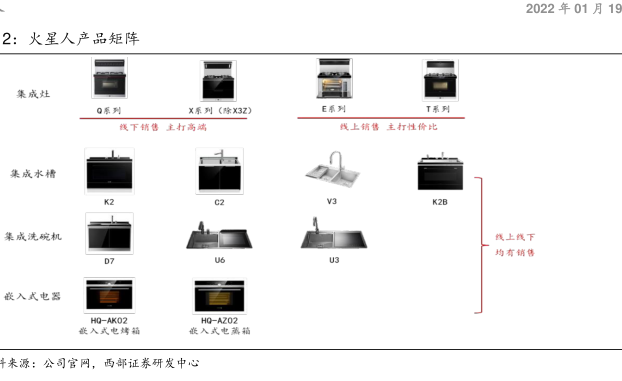 2022 年 01 月 19

2：火星人产品矩阵

集成灶

Q系列

X系列（除X3Z）

E系列

T系列

线下销售 主打高端

线上销售 主打性价比

集成水槽

K2

C2

V3

K2B

集成洗碗机

D7

U6

U3

线上线下均有销售

嵌入式电器

HQ-AK02
嵌入式电烤箱

HQ-AZ02
嵌入式电蒸箱

料来源：公司官网，西部证券研发中心