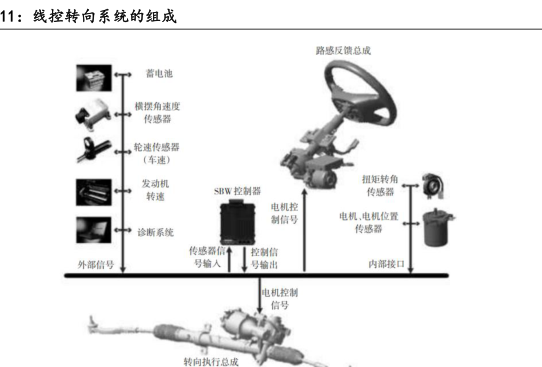 11：线控转向系统的组成

路感反馈总成

蓄电池

横摆角速度传感器

轮速传感器（车速）

发动机转速

诊断系统

外部信号

SBW控制器

传感器信号输入

控制信号输出

电机控制信号

扭矩转角传感器

电机、电机位置传感器

内部接口

电机控制信号

转向执行总成