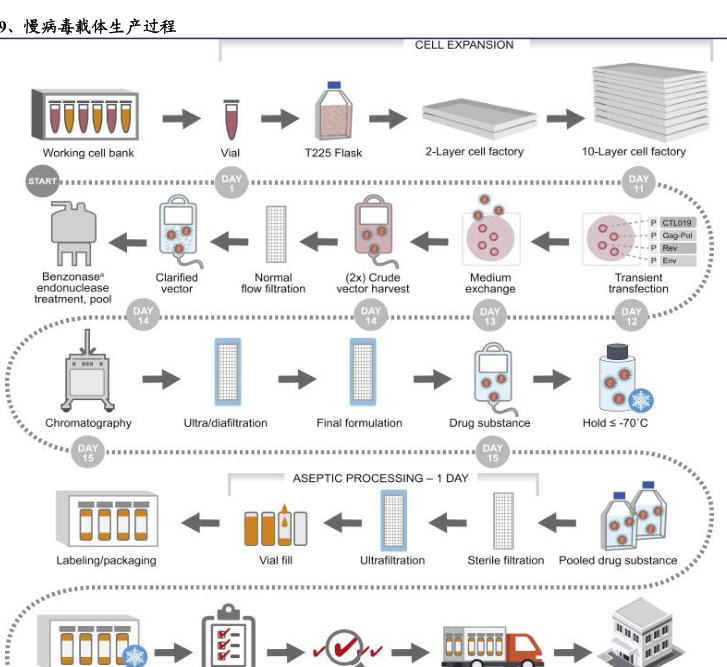 9、慢病毒载体生产过程

CELL EXPANSION

Working cell bank
Vial
T225 Flask
2-Layer cell factory
10-Layer cell factory

START
DAY 1
DAY 11

Benzonase$^a$ endonuclease treatment, pool
Clarified vector
Normal flow filtration
(2x) Crude vector harvest
Medium exchange
Transient transfection

P CTL019
P Gag-Pol
P Rev
P Env

DAY 14
DAY 14
DAY 13
DAY 12

Chromatography
Ultra/diafiltration
Final formulation
Drug substance
Hold ≤ -70°C

DAY 15
DAY 15

ASEPTIC PROCESSING – 1 DAY

Labeling/packaging
Vial fill
Ultrafiltration
Sterile filtration
Pooled drug substance