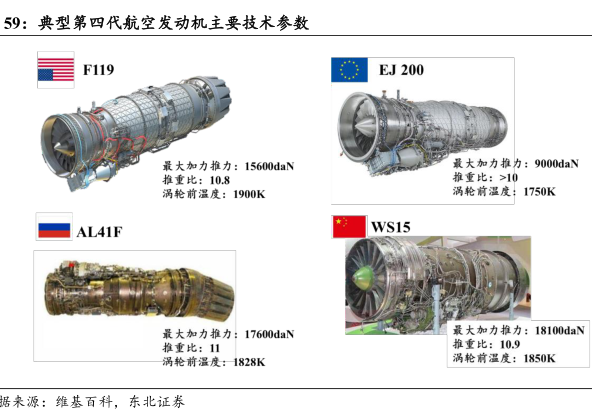 59：典型第四代航空发动机主要技术参数

F119

最大加力推力：15600daN
推重比：10.8
涡轮前温度：1900K

EJ 200

最大加力推力：9000daN
推重比：>10
涡轮前温度：1750K

AL41F

最大加力推力：17600daN
推重比：11
涡轮前温度：1828K

WS15

最大加力推力：18100daN
推重比：10.9
涡轮前温度：1850K

据来源：维基百科，东北证券