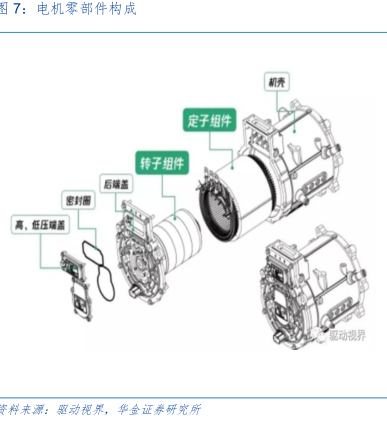 图 7：电机零部件构成

机壳

定子组件

转子组件

后端盖

密封圈

高、低压端盖

驱动视界

资料来源：驱动视界，华金证券研究所