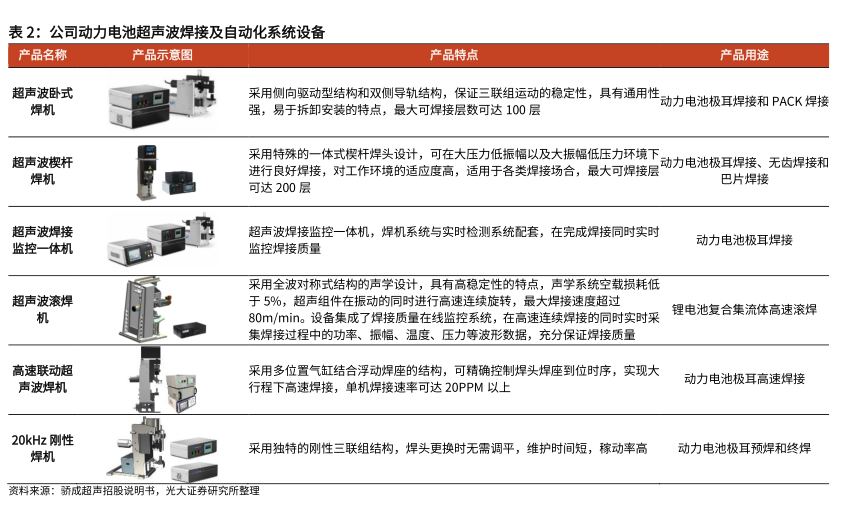 表 2：公司动力电池超声波焊接及自动化系统设备

| 产品名称 | 产品示意图 | 产品特点 | 产品用途 |
|---|---|---|---|
| 超声波卧式焊机 | | 采用侧向驱动型结构和双侧导轨结构，保证三联组运动的稳定性，具有通用性强，易于拆卸安装的特点，最大可焊接层数可达 100 层 | 动力电池极耳焊接和 PACK 焊接 |
| 超声波楔杆焊机 | | 采用特殊的一体式楔杆焊头设计，可在大压力低振幅以及大振幅低压力环境下进行良好焊接，对工作环境的适应度高，适用于各类焊接场合，最大可焊接层可达 200 层 | 动力电池极耳焊接、无齿焊接和巴片焊接 |
| 超声波焊接监控一体机 | | 超声波焊接监控一体机，焊机系统与实时检测系统配套，在完成焊接同时实时监控焊接质量 | 动力电池极耳焊接 |
| 超声波滚焊机 | | 采用全波对称式结构的声学设计，具有高稳定性的特点，声学系统空载损耗低于 5%，超声组件在振动的同时进行高速连续旋转，最大焊接速度超过 80m/min。设备集成了焊接质量在线监控系统，在高速连续焊接的同时实时采集焊接过程中的功率、振幅、温度、压力等波形数据，充分保证焊接质量 | 锂电池复合集流体高速滚焊 |
| 高速联动超声波焊机 | | 采用多位置气缸结合浮动焊座的结构，可精确控制焊头焊座到位时序，实现大行程下高速焊接，单机焊接速率可达 20PPM 以上 | 动力电池极耳高速焊接 |
| 20kHz 刚性焊机 | | 采用独特的刚性三联组结构，焊头更换时无需调平，维护时间短，稼动率高 | 动力电池极耳预焊和终焊 |

资料来源：骄成超声招股说明书，光大证券研究所整理