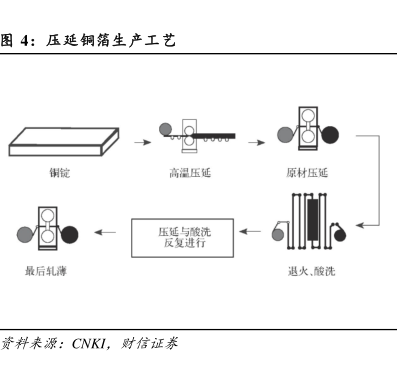 图 4：压延铜箔生产工艺

铜锭

高温压延

原材压延

退火、酸洗

压延与酸洗
反复进行

最后轧薄

资料来源：CNKI，财信证券