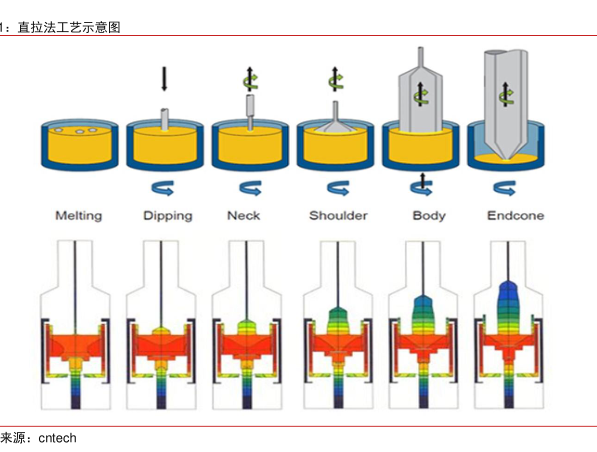 1：直拉法工艺示意图

Melting Dipping Neck Shoulder Body Endcone

来源：cntech