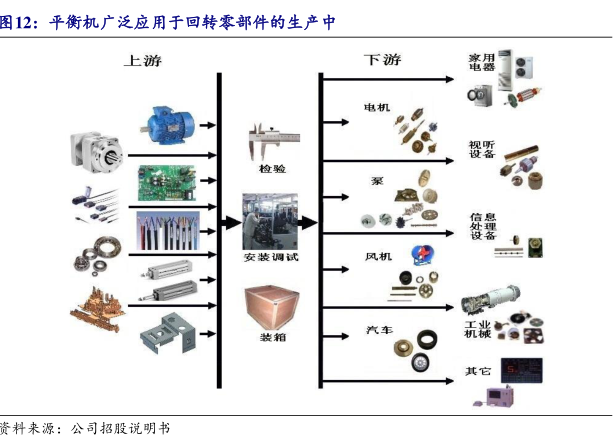 图12：平衡机广泛应用于回转零部件的生产中

上游

检验

安装调试

装箱

下游

电机

泵

风机

汽车

家用电器

视听设备

信息处理设备

工业机械

其它

资料来源：公司招股说明书