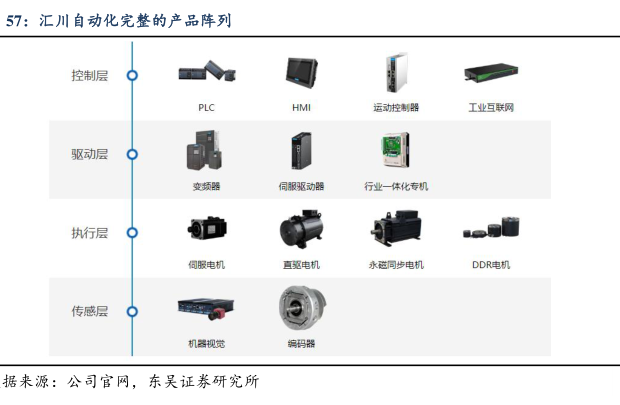 57：汇川自动化完整的产品阵列

控制层

PLC

HMI

运动控制器

工业互联网

驱动层

变频器

伺服驱动器

行业一体化专机

执行层

伺服电机

直驱电机

永磁同步电机

DDR电机

传感层

机器视觉

编码器

据来源：公司官网，东吴证券研究所