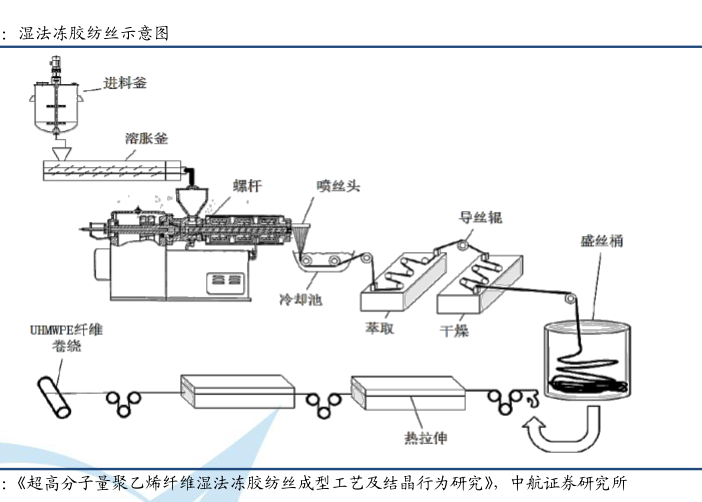 ：湿法冻胶纺丝示意图

进料釜
溶胀釜
螺杆
喷丝头
导丝辊
盛丝桶
冷却池
萃取
干燥
UHMWPE纤维卷绕
热拉伸

：《超高分子量聚乙烯纤维湿法冻胶纺丝成型工艺及结晶行为研究》，中航证券研究所