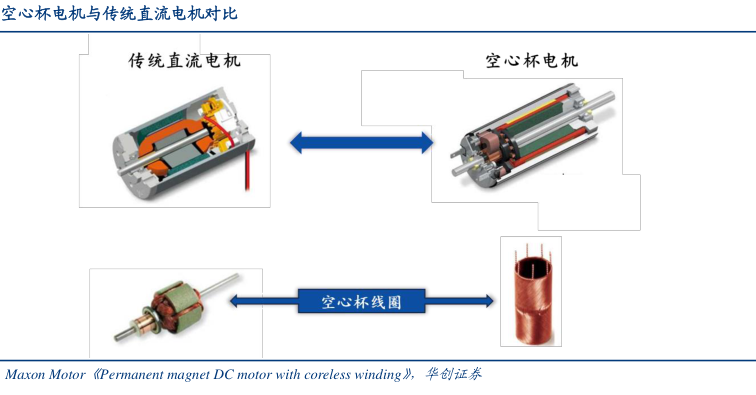 空心杯电机与传统直流电机对比

传统直流电机

空心杯电机

空心杯线圈

Maxon Motor《Permanent magnet DC motor with coreless winding》，华创证券