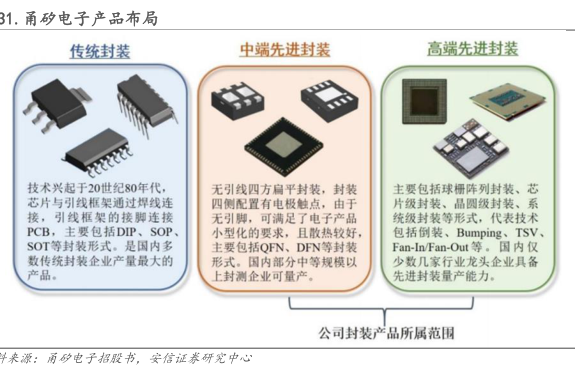 31. 甬矽电子产品布局

传统封装

技术兴起于20世纪80年代，芯片与引线框架通过焊线连接，引线框架的接脚连接PCB，主要包括DIP、SOP、SOT等封装形式。是国内多数传统封装企业产量最大的产品。

中端先进封装

无引线四方扁平封装，封装四侧配置有电极触点，由于无引脚，可满足了电子产品小型化的要求，且散热较好，主要包括QFN、DFN等封装形式。国内部分中等规模以上封测企业可量产。

高端先进封装

主要包括球栅阵列封装、芯片级封装、晶圆级封装、系统级封装等形式，代表技术包括倒装、Bumping、TSV、Fan-In/Fan-Out 等。国内仅少数几家行业龙头企业具备先进封装量产能力。

公司封装产品所属范围

料来源：甬矽电子招股书，安信证券研究中心