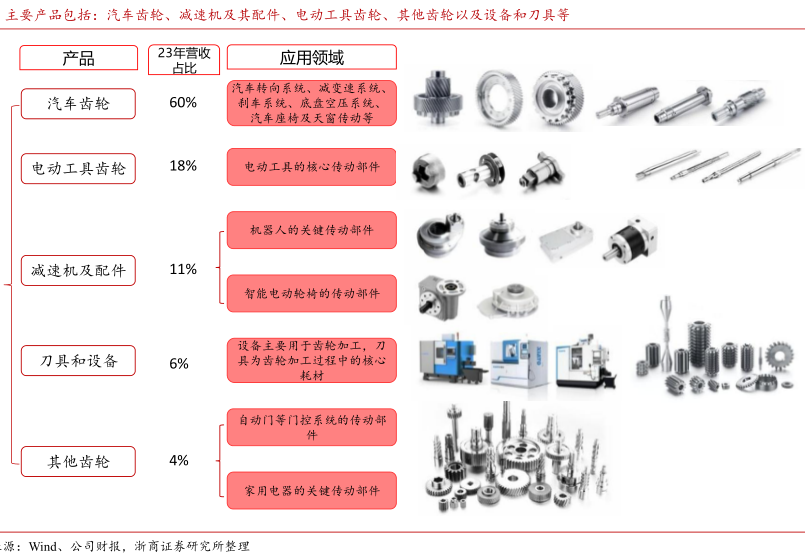 主要产品包括：汽车齿轮、减速机及其配件、电动工具齿轮、其他齿轮以及设备和刀具等

| 产品 | 23年营收占比 | 应用领域 |
|---|---|---|
| 汽车齿轮 | 60% | 汽车转向系统、减变速系统、刹车系统、底盘空压系统、汽车座椅及天窗传动等 |
| 电动工具齿轮 | 18% | 电动工具的核心传动部件 |
| 减速机及配件 | 11% | 机器人的关键传动部件 |
| | | 智能电动轮椅的传动部件 |
| 刀具和设备 | 6% | 设备主要用于齿轮加工，刀具为齿轮加工过程中的核心耗材 |
| 其他齿轮 | 4% | 自动门等门控系统的传动部件 |
| | | 家用电器的关键传动部件 |

源：Wind、公司财报，浙商证券研究所整理