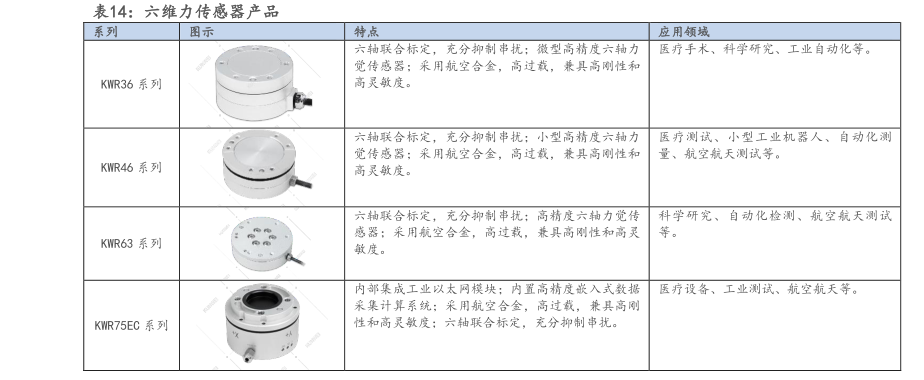 表14：六维力传感器产品

| 系列 | 图示 | 特点 | 应用领域 |
|---|---|---|---|
| KWR36 系列 | | 六轴联合标定，充分抑制串扰；微型高精度六轴力觉传感器；采用航空合金，高过载，兼具高刚性和高灵敏度。 | 医疗手术、科学研究、工业自动化等。 |
| KWR46 系列 | | 六轴联合标定，充分抑制串扰；小型高精度六轴力觉传感器；采用航空合金，高过载，兼具高刚性和高灵敏度。 | 医疗测试、小型工业机器人、自动化测量、航空航天测试等。 |
| KWR63 系列 | | 六轴联合标定，充分抑制串扰；高精度六轴力觉传感器；采用航空合金，高过载，兼具高刚性和高灵敏度。 | 科学研究、自动化检测、航空航天测试等。 |
| KWR75EC 系列 | | 内部集成工业以太网模块；内置高精度嵌入式数据采集计算系统；采用航空合金，高过载，兼具高刚性和高灵敏度；六轴联合标定，充分抑制串扰。 | 医疗设备、工业测试、航空航天等。 |