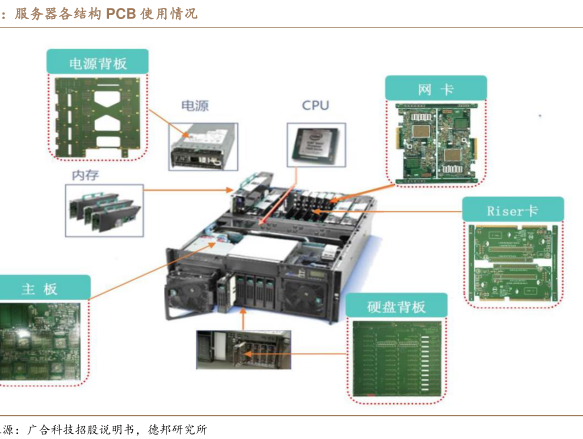 ：服务器各结构 PCB 使用情况

电源背板

电源

CPU

网 卡

内存

Riser卡

主 板

硬盘背板

源：广合科技招股说明书，德邦研究所