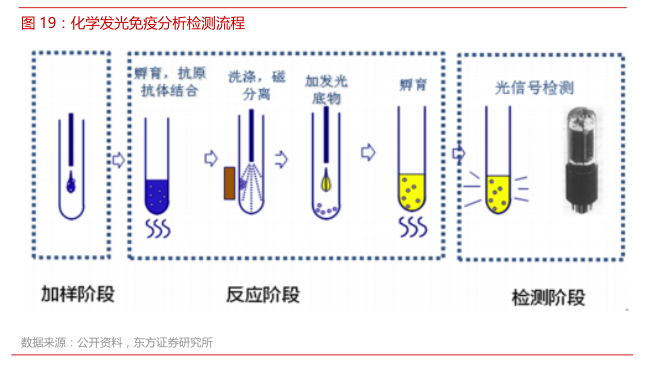 图 19：化学发光免疫分析检测流程

孵育，抗原抗体结合

洗涤，磁分离

加发光底物

孵育

光信号检测

加样阶段

反应阶段

检测阶段

数据来源：公开资料，东方证券研究所