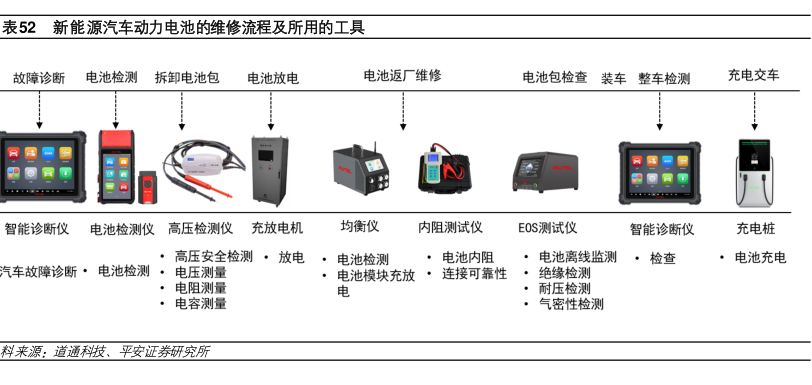 表52　新能源汽车动力电池的维修流程及所用的工具

故障诊断　电池检测　拆卸电池包　电池放电　电池返厂维修　电池包检查　装车　整车检测　充电交车

智能诊断仪　电池检测仪　高压检测仪　充放电机　均衡仪　内阻测试仪　EOS测试仪　智能诊断仪　充电桩

汽车故障诊断

• 电池检测

• 高压安全检测
• 电压测量
• 电阻测量
• 电容测量

• 放电

• 电池检测
• 电池模块充放电

• 电池内阻
• 连接可靠性

• 电池离线监测
• 绝缘检测
• 耐压检测
• 气密性检测

• 检查

• 电池充电

料来源：道通科技、平安证券研究所