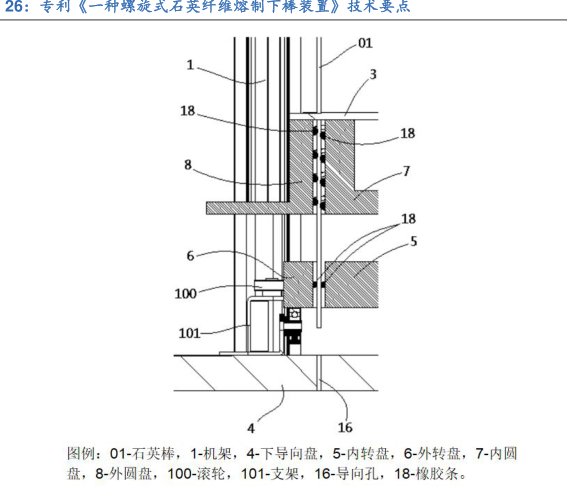 26：专利《一种螺旋式石英纤维熔制下棒装置》技术要点

01
1
3
18
18
8
7
18
5
6
100
101
4
16

图例：01-石英棒，1-机架，4-下导向盘，5-内转盘，6-外转盘，7-内圆盘，8-外圆盘，100-滚轮，101-支架，16-导向孔，18-橡胶条。