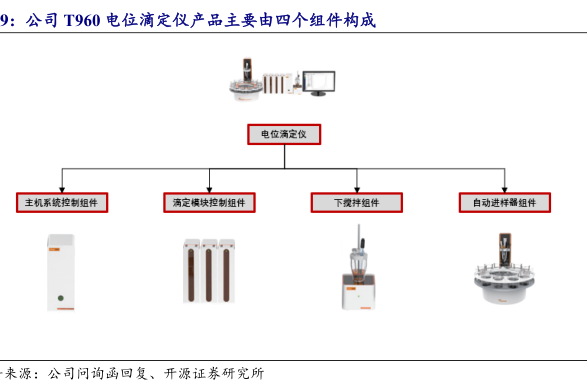 9：公司 T960 电位滴定仪产品主要由四个组件构成

电位滴定仪

主机系统控制组件

滴定模块控制组件

下搅拌组件

自动进样器组件

来源：公司问询函回复、开源证券研究所