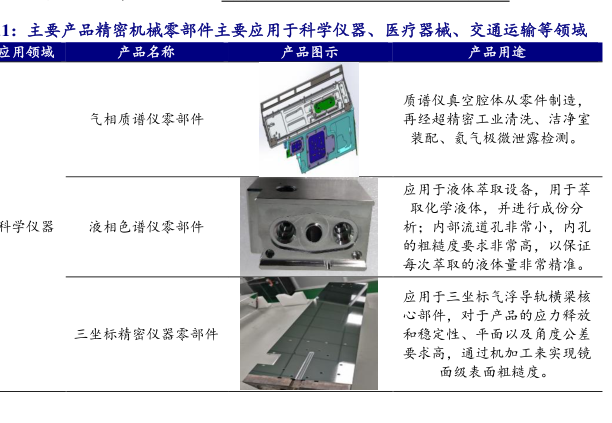 1：主要产品精密机械零部件主要应用于科学仪器、医疗器械、交通运输等领域

| 应用领域 | 产品名称 | 产品图示 | 产品用途 |
|---|---|---|---|
| 科学仪器 | 气相质谱仪零部件 | | 质谱仪真空腔体从零件制造，再经超精密工业清洗、洁净室装配、氦气极微泄露检测。 |
| | 液相色谱仪零部件 | | 应用于液体萃取设备，用于萃取化学液体，并进行成份分析；内部流道孔非常小，内孔的粗糙度要求非常高，以保证每次萃取的液体量非常精准。 |
| | 三坐标精密仪器零部件 | | 应用于三坐标气浮导轨横梁核心部件，对于产品的应力释放和稳定性、平面以及角度公差要求高，通过机加工来实现镜面级表面粗糙度。 |