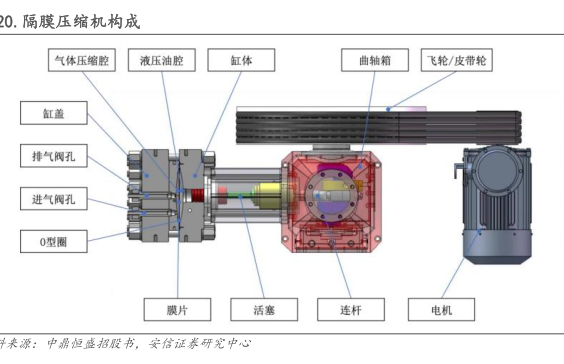 20. 隔膜压缩机构成

气体压缩腔

液压油腔

缸体

曲轴箱

飞轮/皮带轮

缸盖

排气阀孔

进气阀孔

0型圈

膜片

活塞

连杆

电机

料来源：中鼎恒盛招股书，安信证券研究中心