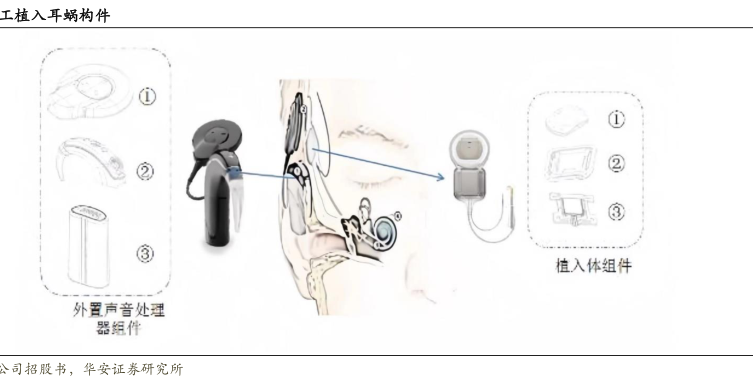 工植入耳蜗构件

①
②
③

外置声音处理器组件

①
②
③

植入体组件

公司招股书，华安证券研究所