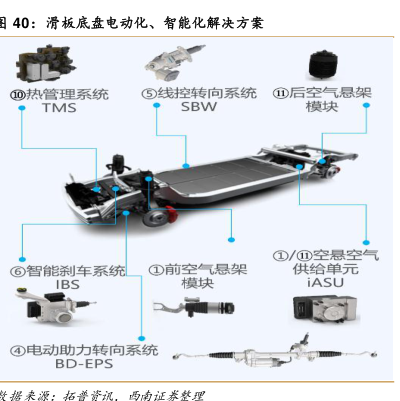 图 40：滑板底盘电动化、智能化解决方案

⑩热管理系统
TMS

⑤线控转向系统
SBW

⑪后空气悬架
模块

⑥智能刹车系统
IBS

①前空气悬架
模块

①/⑪空悬空气
供给单元
iASU

④电动助力转向系统
BD-EPS

数据来源：拓普资讯，西南证券整理