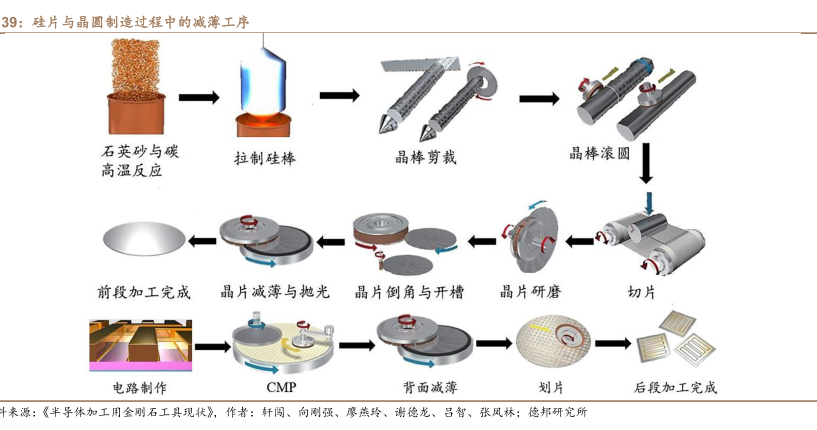 39：硅片与晶圆制造过程中的减薄工序

石英砂与碳高温反应

拉制硅棒

晶棒剪裁

晶棒滚圆

切片

晶片研磨

晶片倒角与开槽

晶片减薄与抛光

前段加工完成

电路制作

CMP

背面减薄

划片

后段加工完成

料来源：《半导体加工用金刚石工具现状》，作者：轩闯、向刚强、廖燕玲、谢德龙、吕智、张凤林；德邦研究所