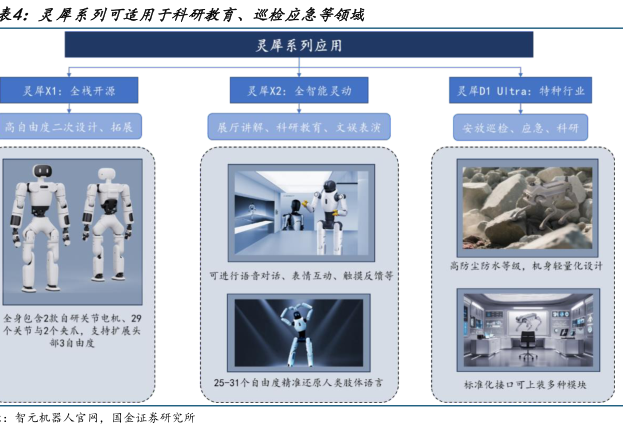 表4：灵犀系列可适用于科研教育、巡检应急等领域

灵犀系列应用

灵犀X1：全栈开源

高自由度二次设计、拓展

全身包含2款自研关节电机、29个关节与2个夹爪，支持扩展头部3自由度

灵犀X2：全智能灵动

展厅讲解、科研教育、文娱表演

可进行语音对话、表情互动、触摸反馈等

25-31个自由度精准还原人类肢体语言

灵犀D1 Ultra：特种行业

安放巡检、应急、科研

高防尘防水等级，机身轻量化设计

标准化接口可上装多种模块

：智元机器人官网，国金证券研究所